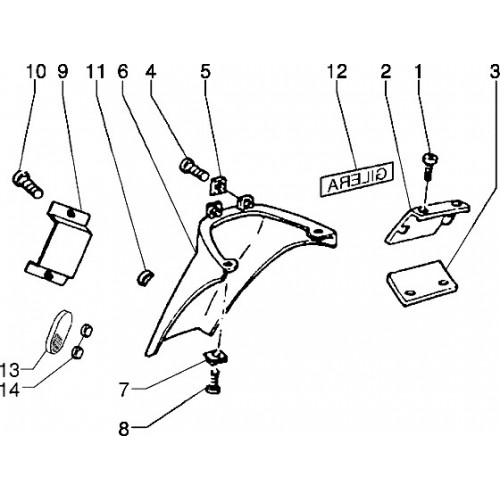 10 9 11 6 4 5 12 2 1 3

GILERA

13
14
7
8